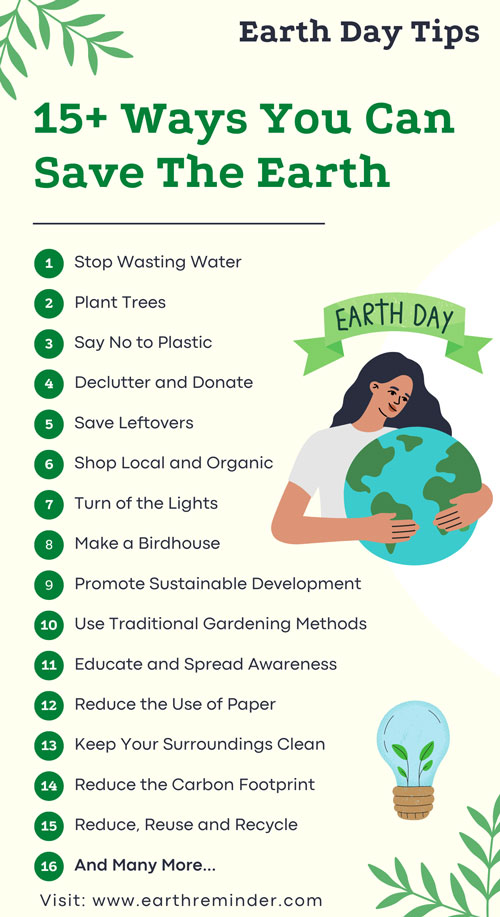 Earth Day Tips

15+ Ways You Can Save The Earth

1 Stop Wasting Water
2 Plant Trees
3 Say No to Plastic
4 Declutter and Donate
5 Save Leftovers
6 Shop Local and Organic
7 Turn of the Lights
8 Make a Birdhouse
9 Promote Sustainable Development
10 Use Traditional Gardening Methods
11 Educate and Spread Awareness
12 Reduce the Use of Paper
13 Keep Your Surroundings Clean
14 Reduce the Carbon Footprint
15 Reduce, Reuse and Recycle
16 And Many More...

EARTH DAY

Visit: www.earthreminder.com